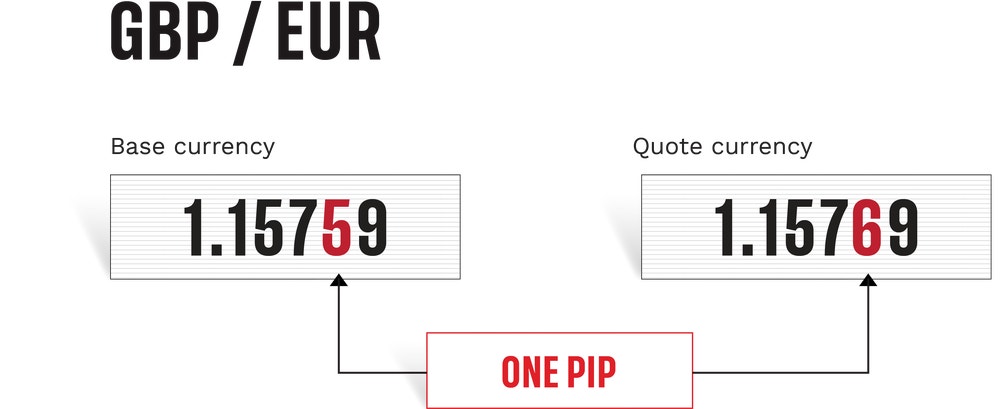 GBP / EUR

Base currency

1.15759

Quote currency

1.15769

ONE PIP